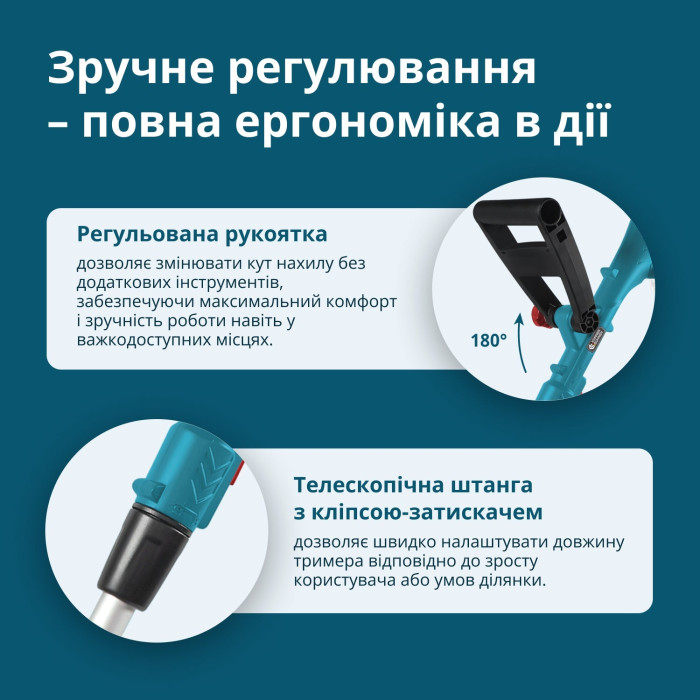 Зручне регулювання – повна ергономіка в дії

Регульована рукоятка

дозволяє змінювати кут нахилу без додаткових інструментів, забезпечуючи максимальний комфорт і зручність роботи навіть у важкодоступних місцях.

180°

Телескопічна штанга з кліпсою-затискачем

дозволяє швидко налаштувати довжину тримера відповідно до зросту користувача або умов ділянки.